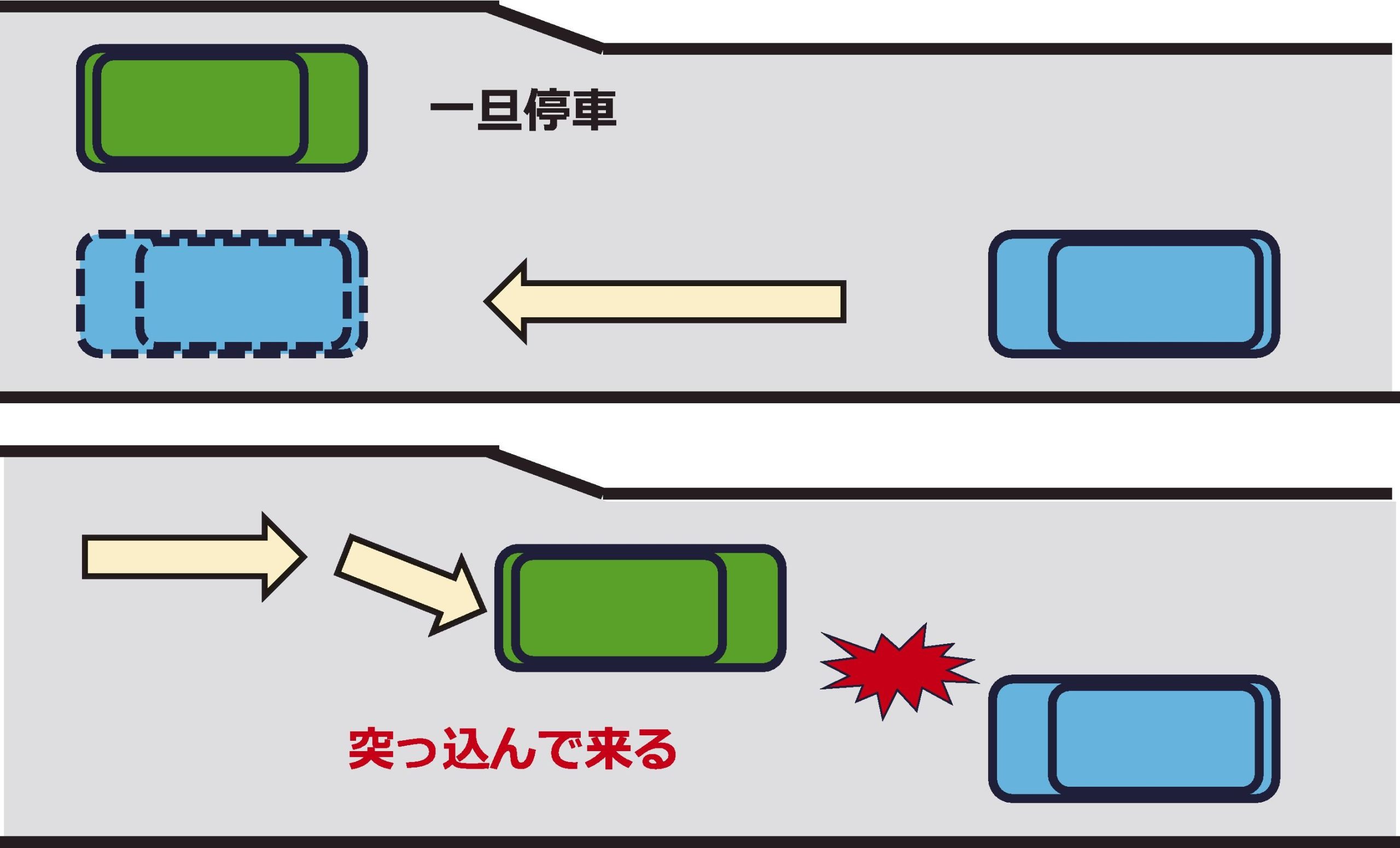 一旦停車

突っ込んで来る