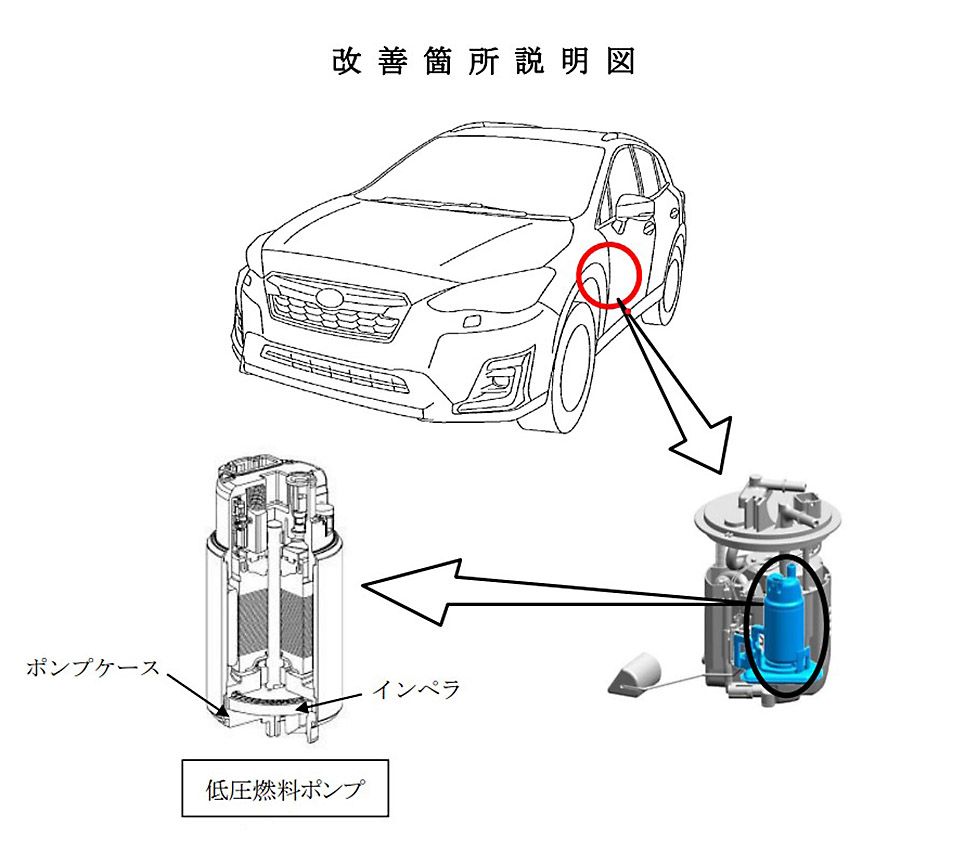 改善箇所説明図

ポンプケース

インペラ

低圧燃料ポンプ