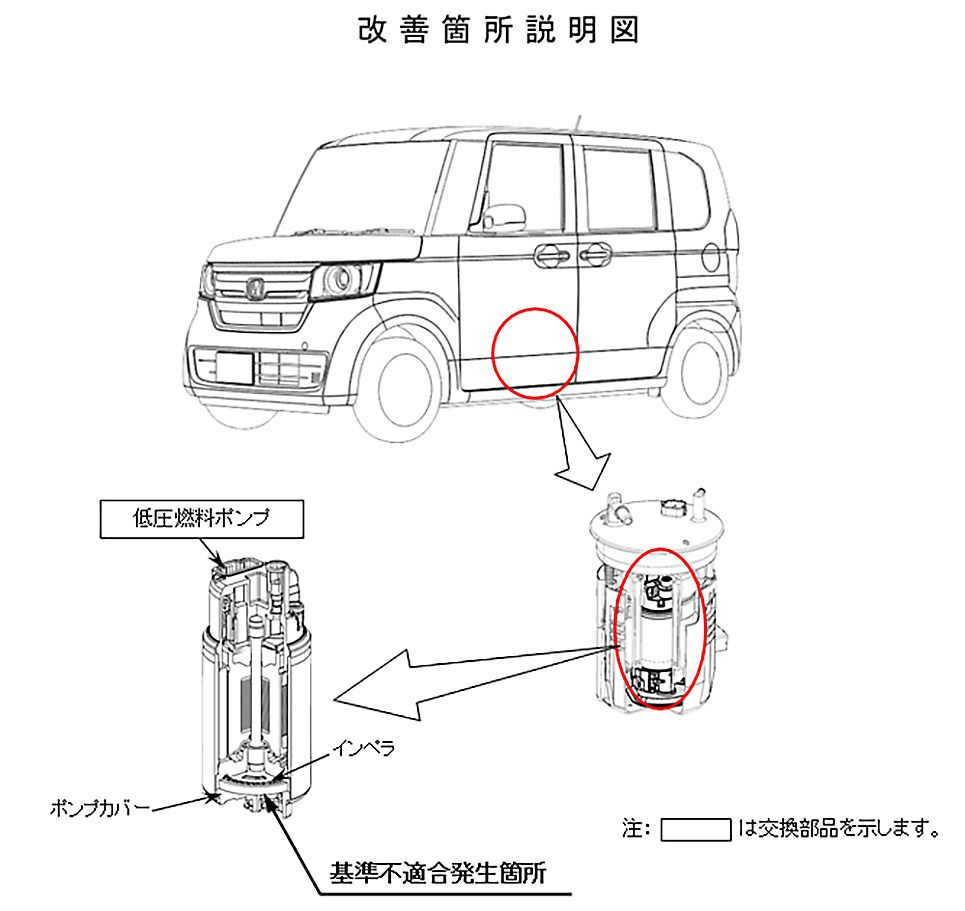 改善箇所説明図

低圧燃料ポンプ

インペラ

ポンプカバー

基準不適合発生箇所

注：　は交換部品を示します。