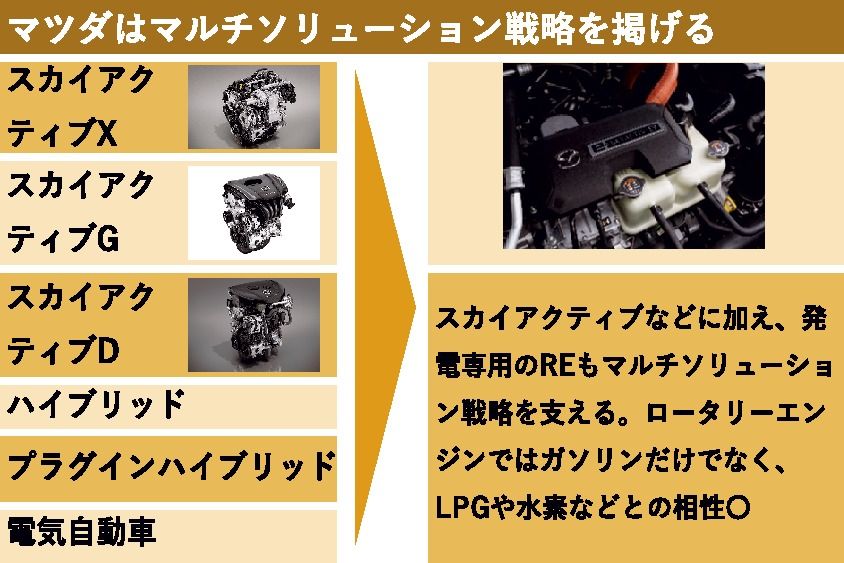 マツダはマルチソリューション戦略を掲げる

スカイアクティブX

スカイアクティブG

スカイアクティブD

ハイブリッド

プラグインハイブリッド

電気自動車

スカイアクティブなどに加え、発電専用のREもマルチソリューション戦略を支える。ロータリーエンジンではガソリンだけでなく、LPGや水素などとの相性○