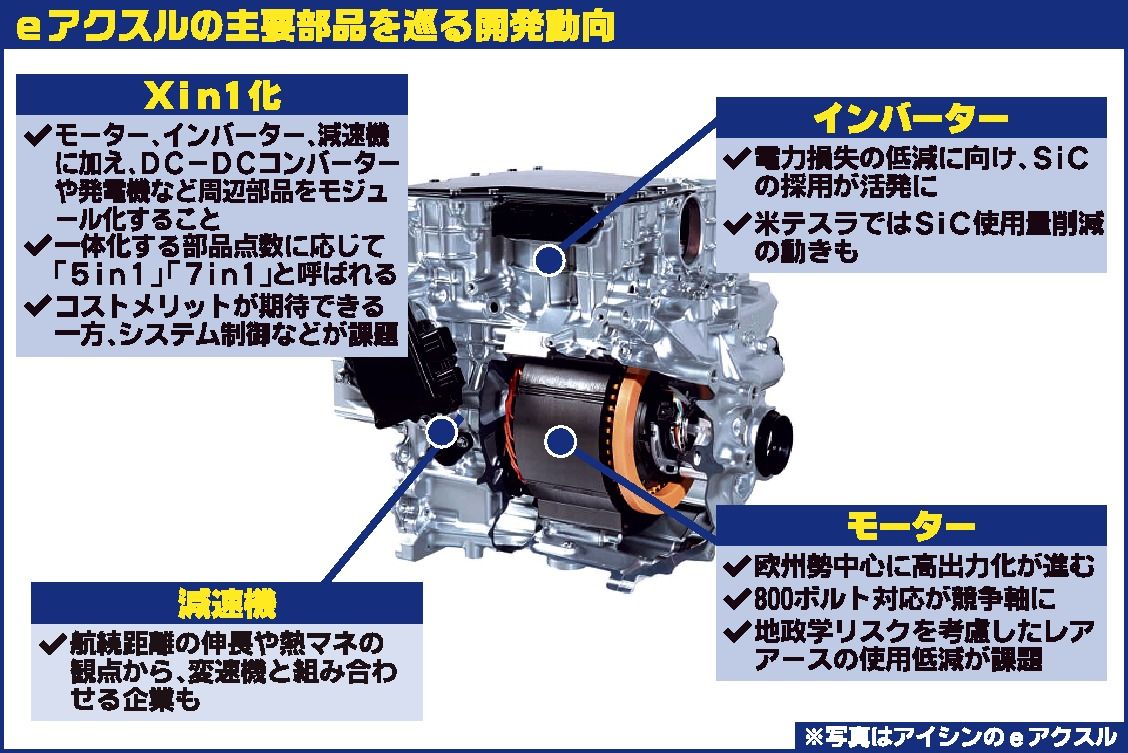 eアクスルの主要部品を巡る開発動向

Xin1化

✔モーター、インバーター、減速機に加え、DC－DCコンバーターや発電機など周辺部品をモジュール化すること
✔一体化する部品点数に応じて「5in1」「7in1」と呼ばれる
✔コストメリットが期待できる一方、システム制御などが課題

インバーター

✔電力損失の低減に向け、SiCの採用が活発に
✔米テスラではSiC使用量削減の動きも

モーター

✔欧州勢中心に高出力化が進む
✔800ボルト対応が競争軸に
✔地政学リスクを考慮したレアアースの使用低減が課題

減速機

✔航続距離の伸長や熱マネの観点から、変速機と組み合わせる企業も

※写真はアイシンのｅアクスル