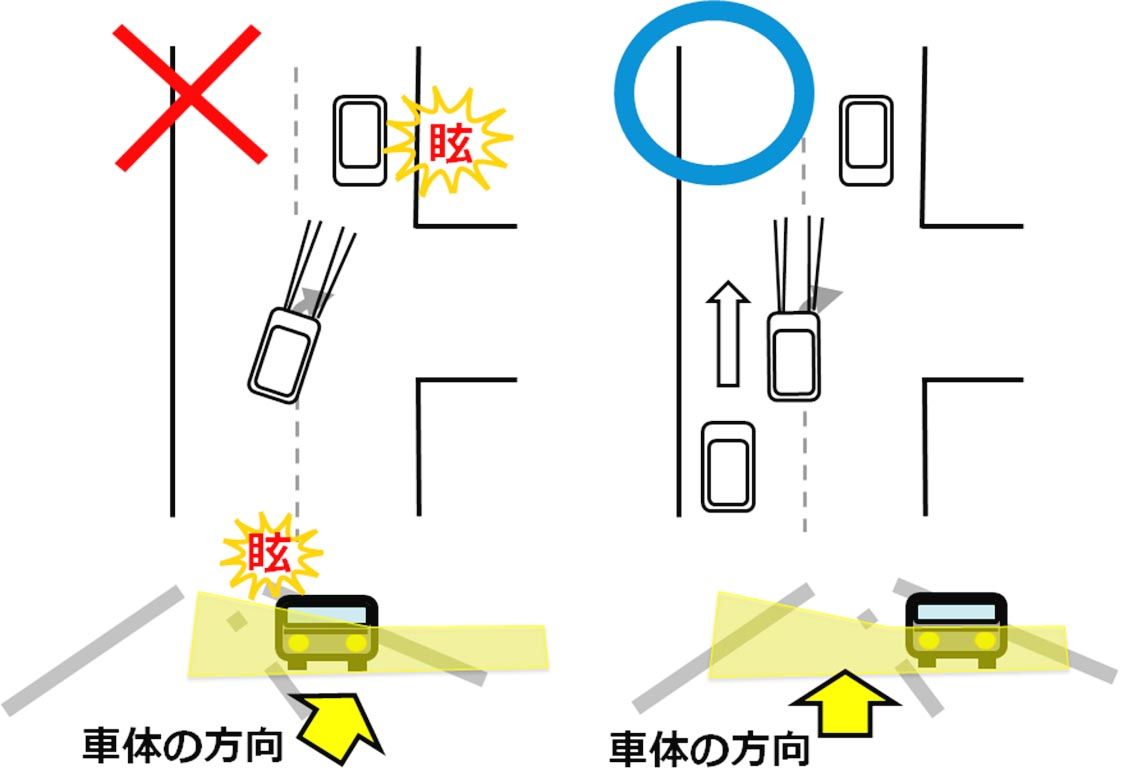 眩

眩

車体の方向

車体の方向