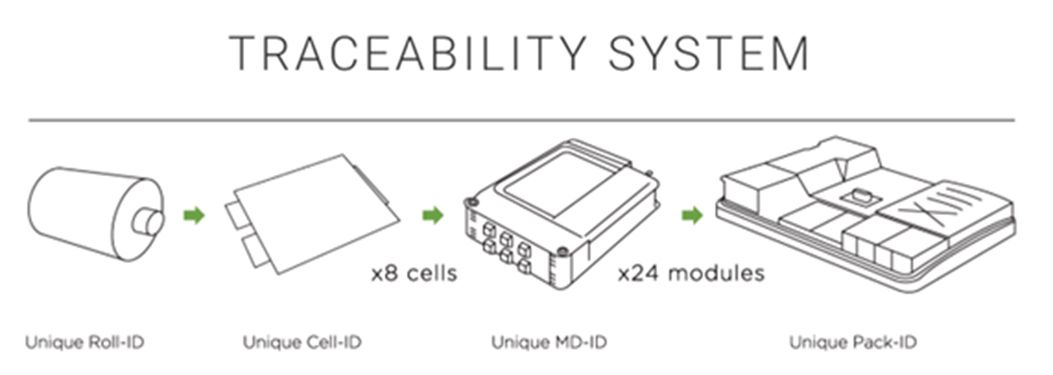 TRACEABILITY SYSTEM

x8 cells

x24 modules

Unique Roll-ID

Unique Cell-ID

Unique MD-ID

Unique Pack-ID