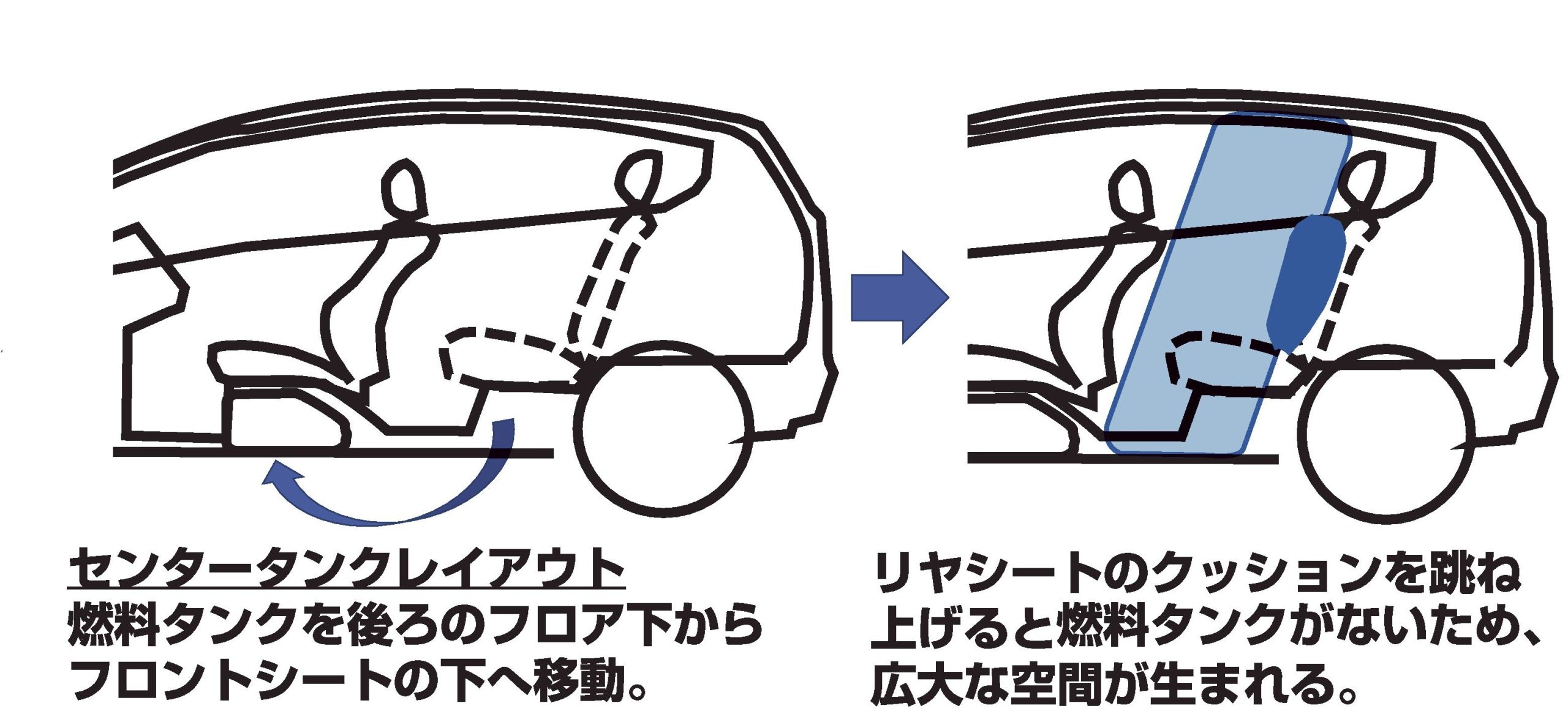 センタータンクレイアウト
燃料タンクを後ろのフロア下からフロントシートの下へ移動。

リヤシートのクッションを跳ね上げると燃料タンクがないため、広大な空間が生まれる。