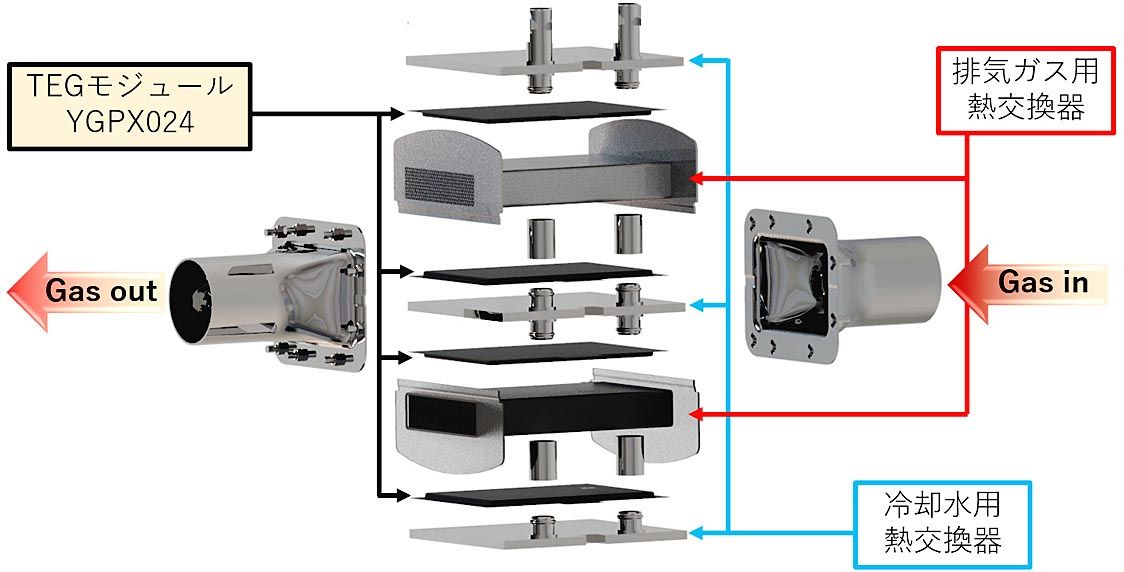 TEGモジュール
YGPX024

排気ガス用
熱交換器

Gas out

Gas in

冷却水用
熱交換器