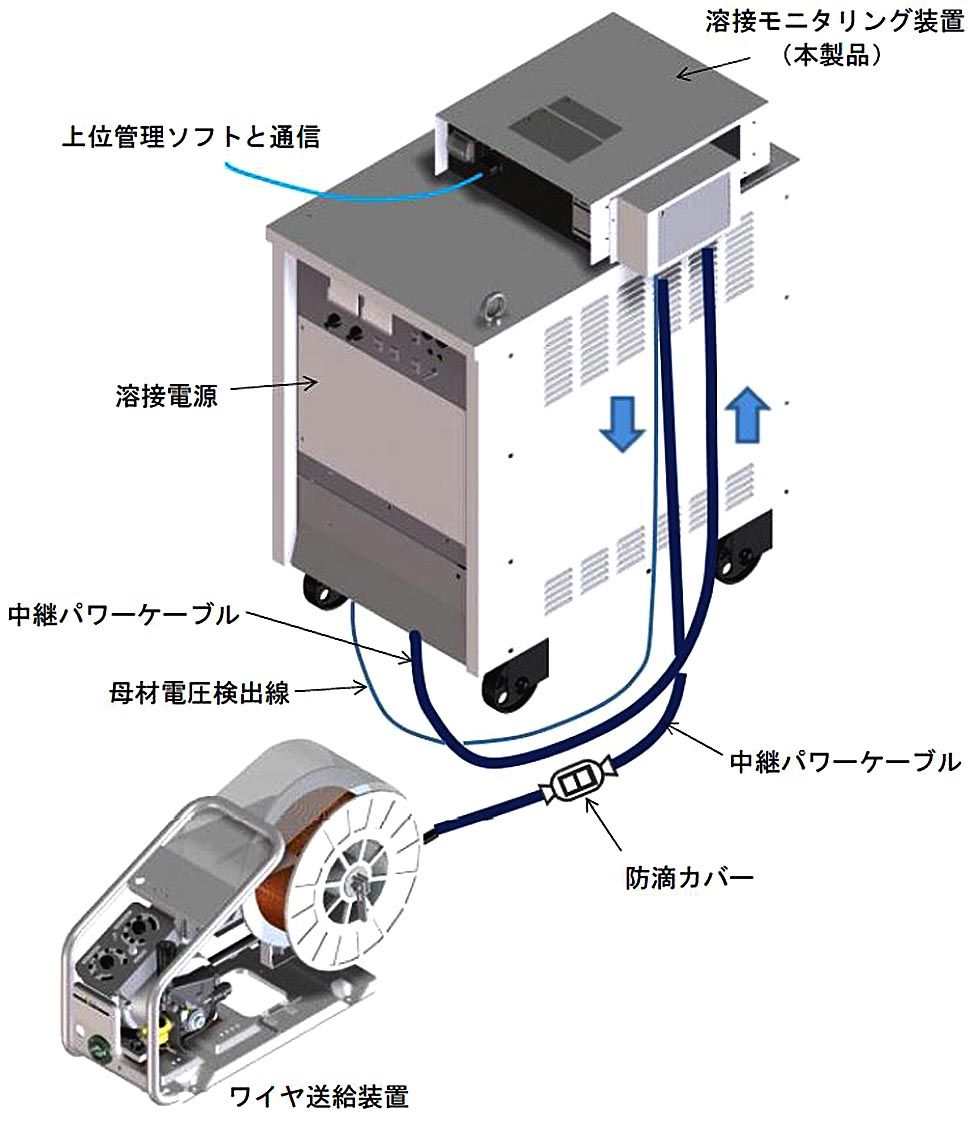 溶接モニタリング装置
（本製品）

上位管理ソフトと通信

溶接電源

中継パワーケーブル

母材電圧検出線

中継パワーケーブル

防滴カバー

ワイヤ送給装置