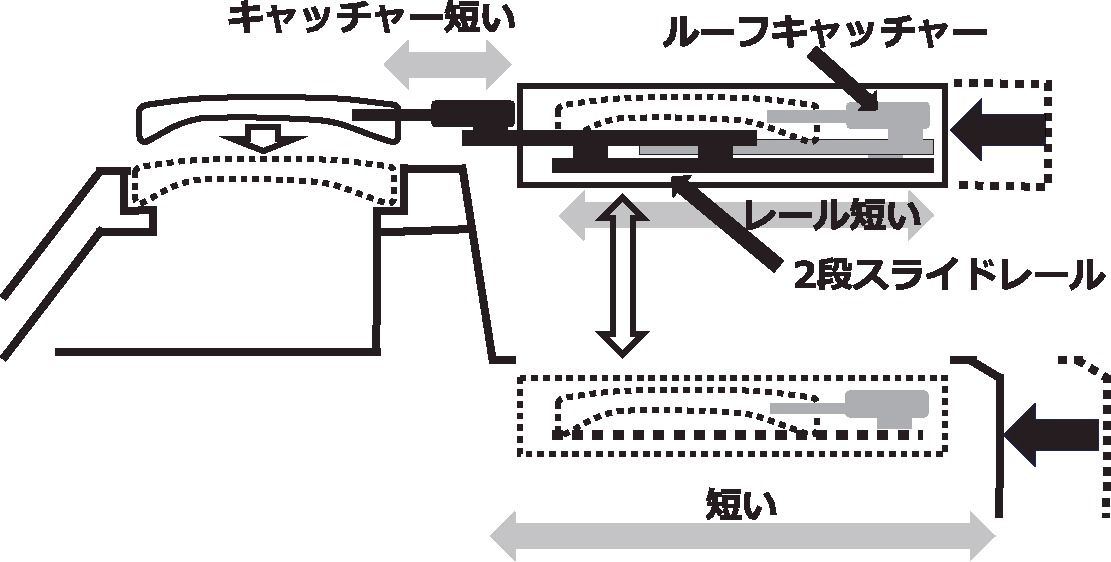 キャッチャー短い

ルーフキャッチャー

レール短い

2段スライドレール

短い