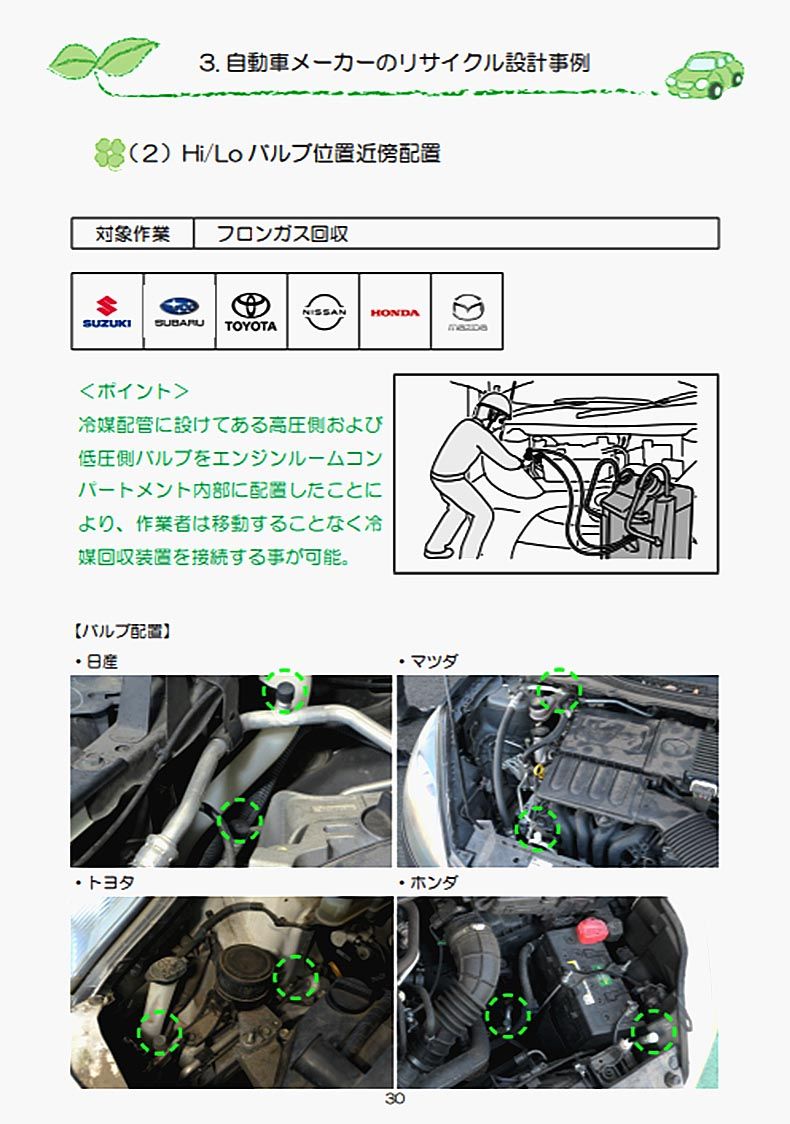 3. 自動車メーカーのリサイクル設計事例

（2）Hi/Lo バルブ位置近傍配置

| 対象作業 | フロンガス回収 |
|---|---|

SUZUKI SUBARU TOYOTA NISSAN HONDA mazda

＜ポイント＞
冷媒配管に設けてある高圧側および低圧側バルブをエンジンルームコンパートメント内部に配置したことにより、作業者は移動することなく冷媒回収装置を接続する事が可能。

【バルブ配置】
・日産
・マツダ
・トヨタ
・ホンダ

30