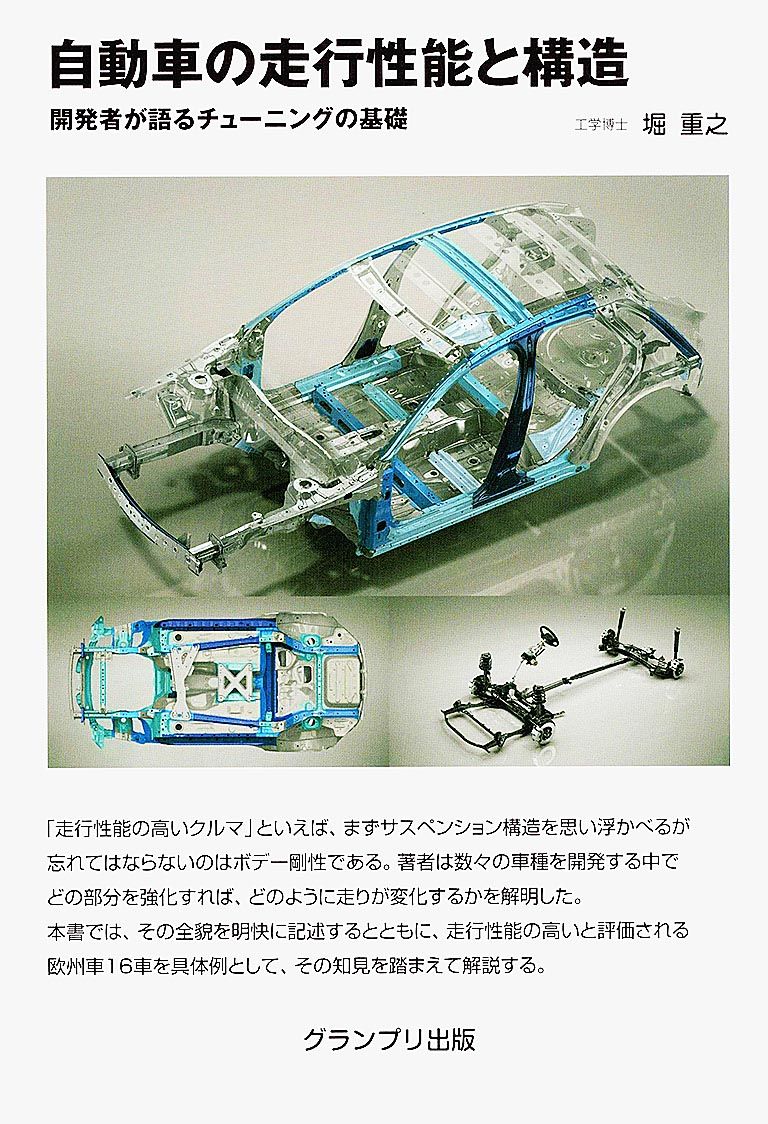 自動車の走行性能と構造

開発者が語るチューニングの基礎

工学博士 堀 重之

「走行性能の高いクルマ」といえば、まずサスペンション構造を思い浮かべるが忘れてはならないのはボデー剛性である。著者は数々の車種を開発する中でどの部分を強化すれば、どのように走りが変化するかを解明した。
本書では、その全貌を明快に記述するとともに、走行性能の高いと評価される欧州車16車を具体例として、その知見を踏まえて解説する。

グランプリ出版