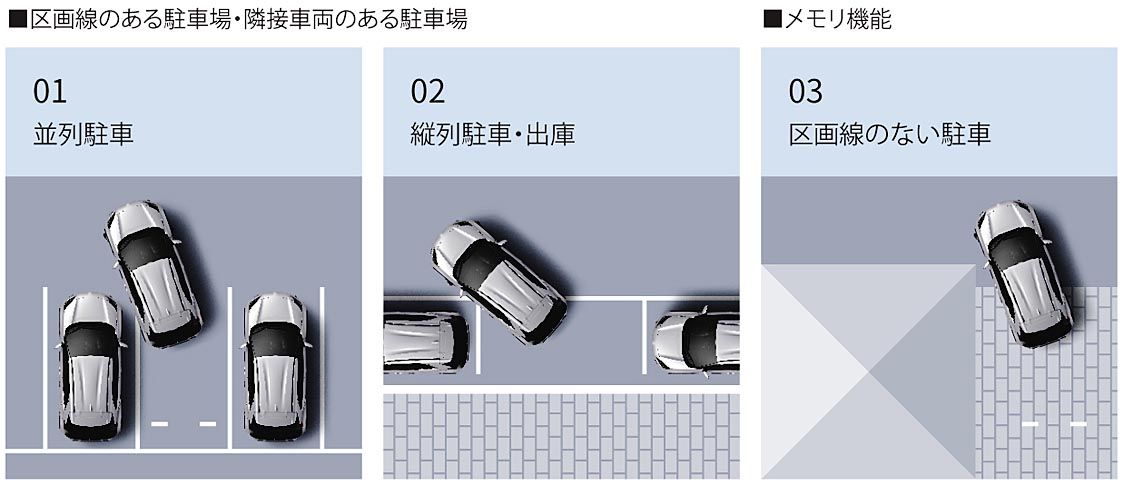 ■区画線のある駐車場・隣接車両のある駐車場

01
並列駐車

02
縦列駐車・出庫

■メモリ機能

03
区画線のない駐車