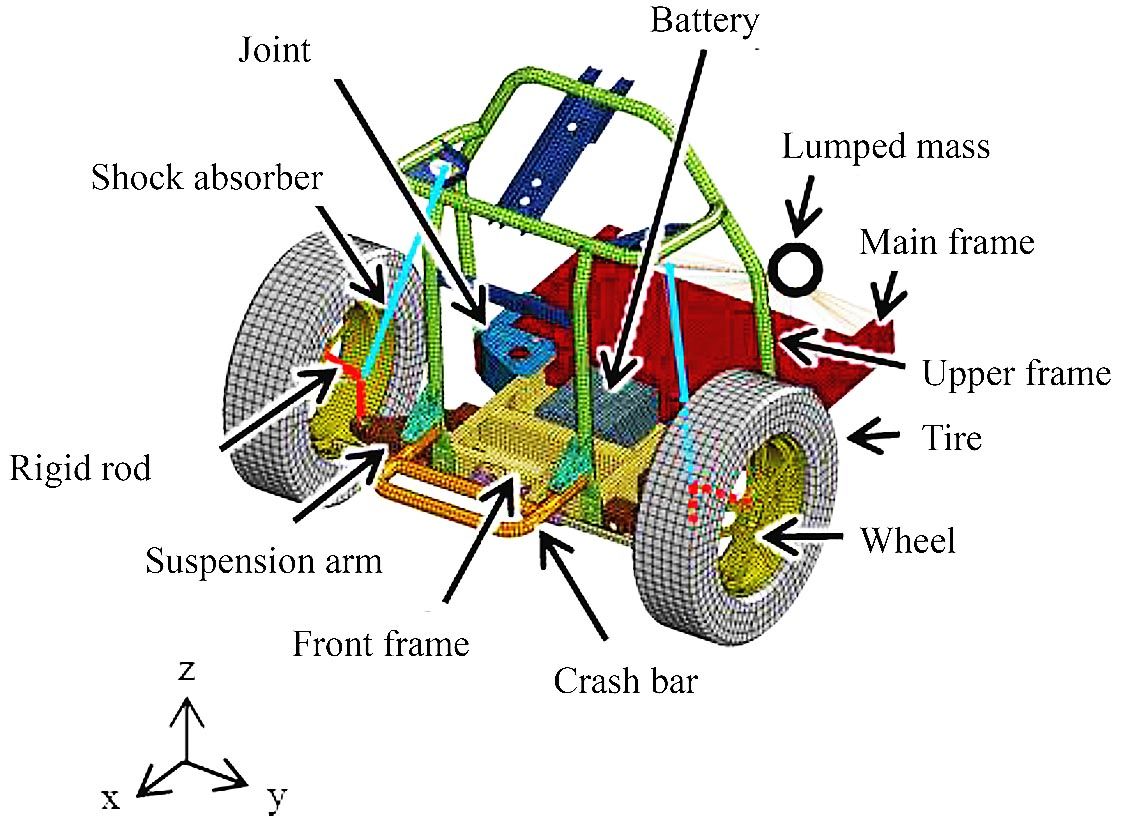 Battery
Joint
Lumped mass
Shock absorber
Main frame
Upper frame
Tire
Rigid rod
Wheel
Suspension arm
Front frame
Crash bar
z
x
y