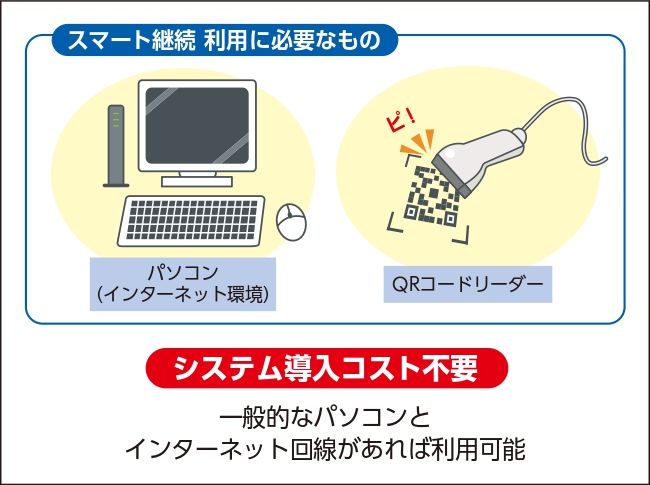 スマート継続 利用に必要なもの

パソコン
(インターネット環境)

ピ!

QRコードリーダー

システム導入コスト不要

一般的なパソコンと
インターネット回線があれば利用可能