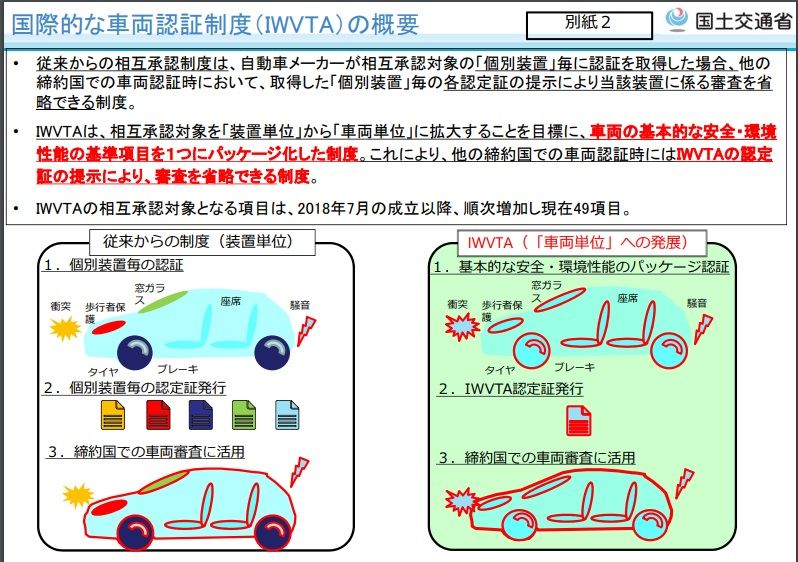 国際的な車両認証制度（IWVTA）の概要

別紙２

国土交通省

• 従来からの相互承認制度は、自動車メーカーが相互承認対象の「個別装置」毎に認証を取得した場合、他の締約国での車両認証時において、取得した「個別装置」毎の各認定証の提示により当該装置に係る審査を省略できる制度。

• IWVTAは、相互承認対象を「装置単位」から「車両単位」に拡大することを目標に、車両の基本的な安全・環境性能の基準項目を1つにパッケージ化した制度。これにより、他の締約国での車両認証時にはIWVTAの認定証の提示により、審査を省略できる制度。

• IWVTAの相互承認対象となる項目は、2018年7月の成立以降、順次増加し現在49項目。

従来からの制度（装置単位）

１．個別装置毎の認証

衝突

歩行者保護

窓ガラス

座席

騒音

タイヤ

ブレーキ

２．個別装置毎の認定証発行

３．締約国での車両審査に活用

IWVTA（「車両単位」への発展）

１．基本的な安全・環境性能のパッケージ認証

衝突

歩行者保護

窓ガラス

座席

騒音

タイヤ

ブレーキ

２．IWVTA認定証発行

３．締約国での車両審査に活用