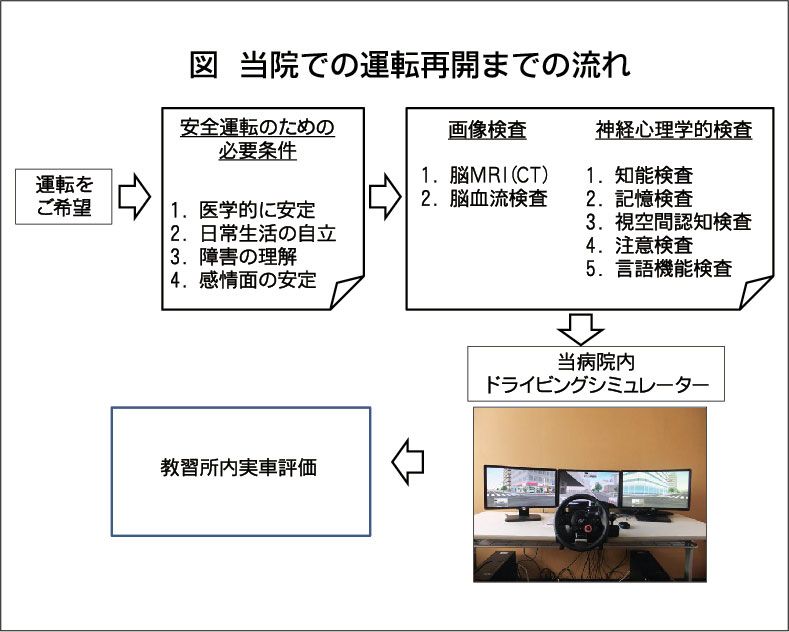 図　当院での運転再開までの流れ

運転をご希望

安全運転のための必要条件

1. 医学的に安定
2. 日常生活の自立
3. 障害の理解
4. 感情面の安定

画像検査

1. 脳MRI(CT)
2. 脳血流検査

神経心理学的検査

1. 知能検査
2. 記憶検査
3. 視空間認知検査
4. 注意検査
5. 言語機能検査

当病院内
ドライビングシミュレーター

教習所内実車評価