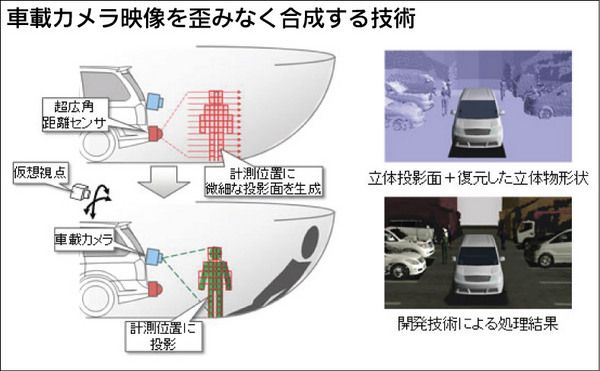 車載カメラ映像を歪みなく合成する技術

超広角
距離センサ

仮想視点

計測位置に
微細な投影面を生成

車載カメラ

計測位置に
投影

立体投影面＋復元した立体物形状

開発技術による処理結果